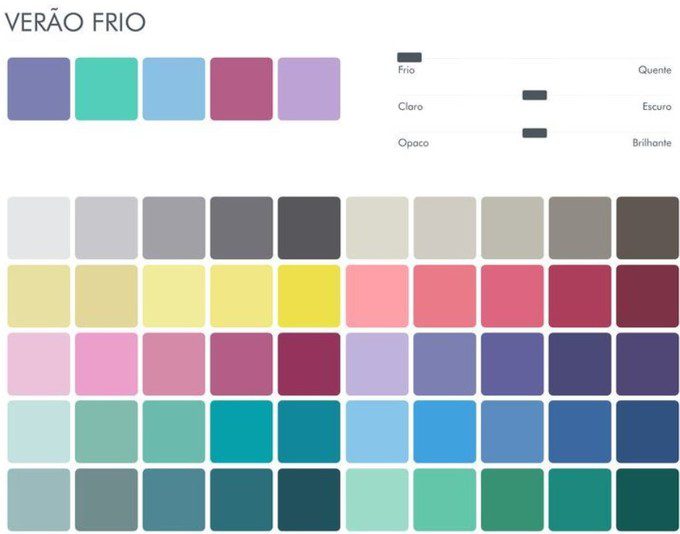 VERÃO FRIO

Frio Quente

Claro Escuro

Opaco Brilhante